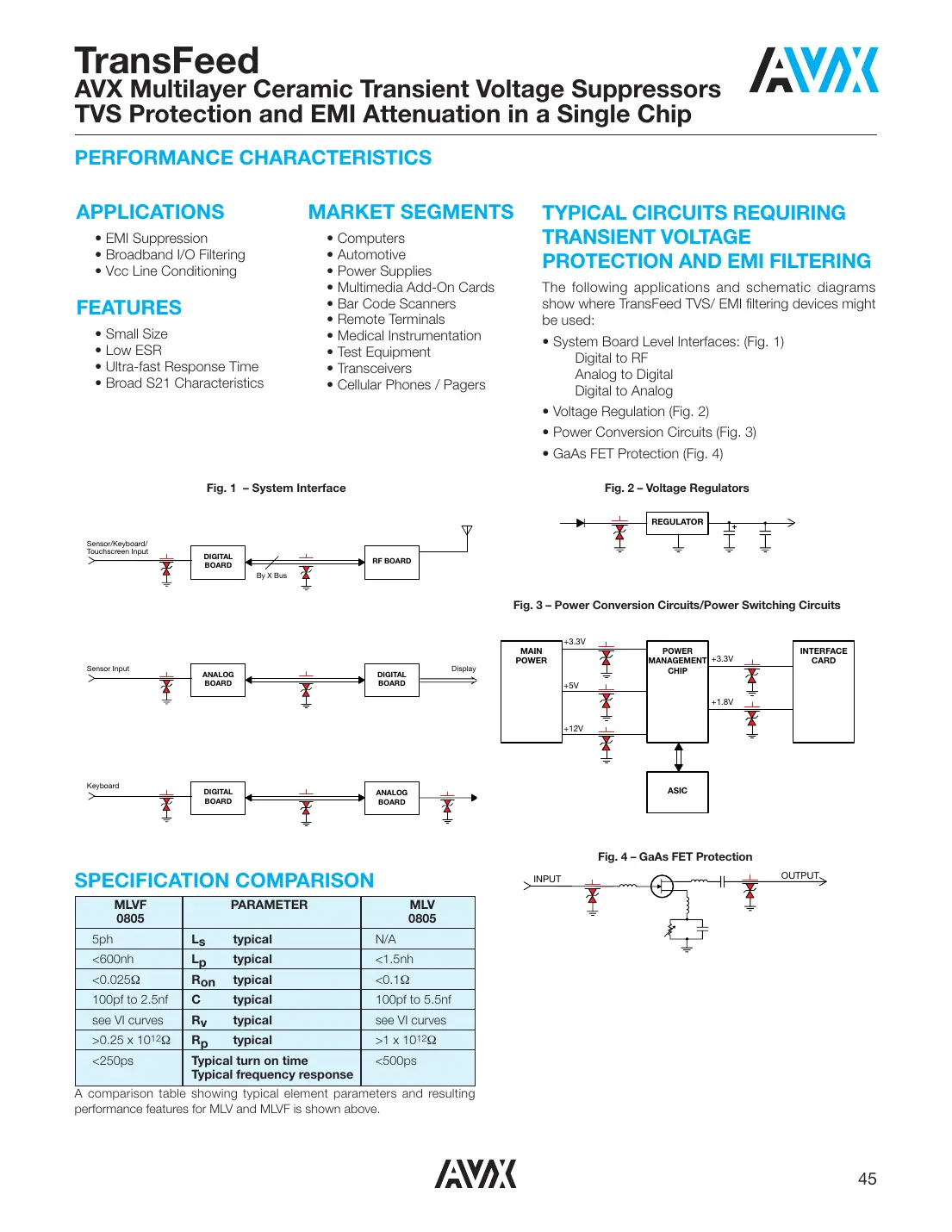 TransFeed
AVX Multilayer Ceramic Transient Voltage Suppressors
TVS Protection and EMI Attenuation in a Single Chip

AVX

PERFORMANCE CHARACTERISTICS

APPLICATIONS
• EMI Suppression
• Broadband I/O Filtering
• Vcc Line Conditioning

FEATURES
• Small Size
• Low ESR
• Ultra-fast Response Time
• Broad S21 Characteristics

MARKET SEGMENTS
• Computers
• Automotive
• Power Supplies
• Multimedia Add-On Cards
• Bar Code Scanners
• Remote Terminals
• Medical Instrumentation
• Test Equipment
• Transceivers
• Cellular Phones / Pagers

TYPICAL CIRCUITS REQUIRING TRANSIENT VOLTAGE PROTECTION AND EMI FILTERING
The following applications and schematic diagrams show where TransFeed TVS/ EMI filtering devices might be used:
• System Board Level Interfaces: (Fig. 1)
Digital to RF
Analog to Digital
Digital to Analog
• Voltage Regulation (Fig. 2)
• Power Conversion Circuits (Fig. 3)
• GaAs FET Protection (Fig. 4)

Fig. 1 – System Interface
Sensor/Keyboard/ Touchscreen Input
DIGITAL BOARD
By X Bus
RF BOARD
Sensor Input
ANALOG BOARD
DIGITAL BOARD
Display
Keyboard
DIGITAL BOARD
ANALOG BOARD

Fig. 2 – Voltage Regulators
REGULATOR
+

Fig. 3 – Power Conversion Circuits/Power Switching Circuits
MAIN POWER
+3.3V
+5V
+12V
POWER MANAGEMENT CHIP
+3.3V
+1.8V
INTERFACE CARD
ASIC

Fig. 4 – GaAs FET Protection
INPUT
OUTPUT

SPECIFICATION COMPARISON
| MLVF 0805 | PARAMETER | MLV 0805 |
|---|---|---|
| 5ph | $L_s$ typical | N/A |
| <600nh | $L_p$ typical | <1.5nh |
| <0.025Ω | $R_{on}$ typical | <0.1Ω |
| 100pf to 2.5nf | C typical | 100pf to 5.5nf |
| see VI curves | $R_v$ typical | see VI curves |
| >0.25 x $10^{12}$Ω | $R_p$ typical | >1 x $10^{12}$Ω |
| <250ps | Typical turn on time Typical frequency response | <500ps |

A comparison table showing typical element parameters and resulting performance features for MLV and MLVF is shown above.

AVX

45