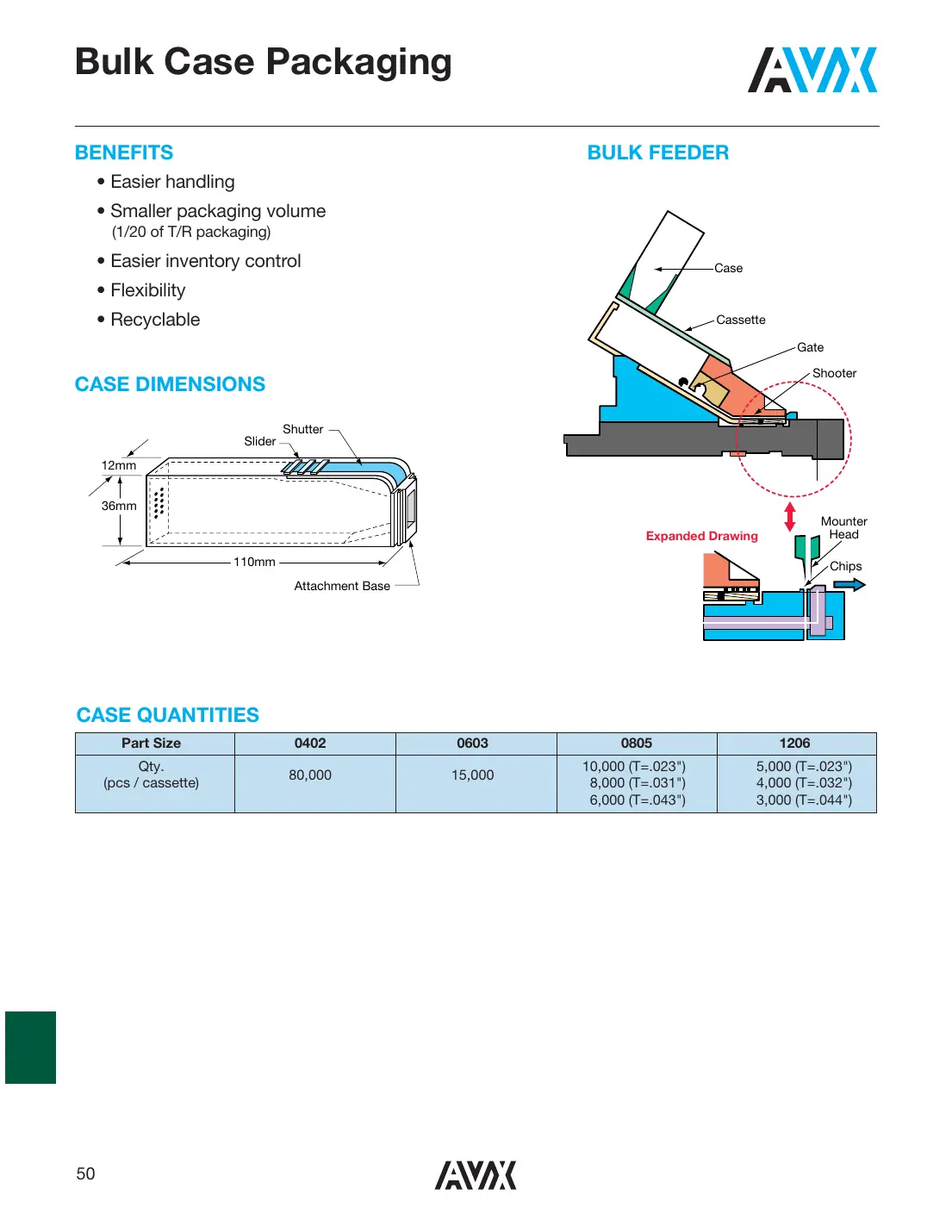 Bulk Case Packaging

AVX

BENEFITS

• Easier handling

• Smaller packaging volume (1/20 of T/R packaging)

• Easier inventory control

• Flexibility

• Recyclable

CASE DIMENSIONS

Shutter
Slider
12mm
36mm
110mm
Attachment Base

BULK FEEDER

Case
Cassette
Gate
Shooter
Expanded Drawing
Mounter Head
Chips

CASE QUANTITIES

| Part Size | 0402 | 0603 | 0805 | 1206 |
|---|---|---|---|---|
| Qty. (pcs / cassette) | 80,000 | 15,000 | 10,000 (T=.023") 8,000 (T=.031") 6,000 (T=.043") | 5,000 (T=.023") 4,000 (T=.032") 3,000 (T=.044") |

50

AVX