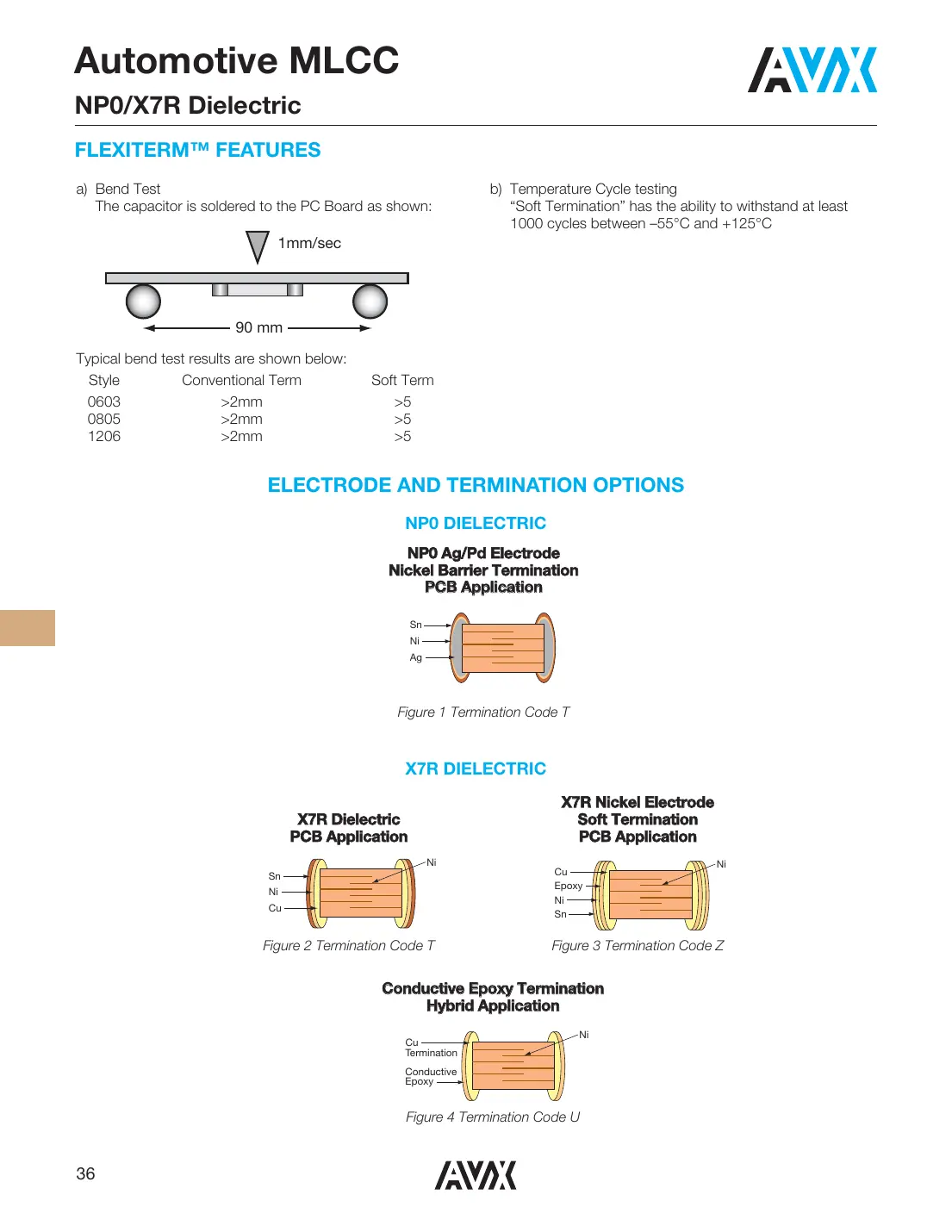 Automotive MLCC

NP0/X7R Dielectric

AVX

FLEXITERM™ FEATURES

a) Bend Test
The capacitor is soldered to the PC Board as shown:

1mm/sec

90 mm

Typical bend test results are shown below:

| Style | Conventional Term | Soft Term |
|---|---|---|
| 0603 | >2mm | >5 |
| 0805 | >2mm | >5 |
| 1206 | >2mm | >5 |

b) Temperature Cycle testing
“Soft Termination” has the ability to withstand at least 1000 cycles between –55°C and +125°C

ELECTRODE AND TERMINATION OPTIONS

NP0 DIELECTRIC

NP0 Ag/Pd Electrode
Nickel Barrier Termination
PCB Application

Sn
Ni
Ag

Figure 1 Termination Code T

X7R DIELECTRIC

X7R Dielectric
PCB Application

Sn
Ni
Cu
Ni

Figure 2 Termination Code T

X7R Nickel Electrode
Soft Termination
PCB Application

Cu
Epoxy
Ni
Sn
Ni

Figure 3 Termination Code Z

Conductive Epoxy Termination
Hybrid Application

Cu
Termination
Conductive
Epoxy
Ni

Figure 4 Termination Code U

36

AVX