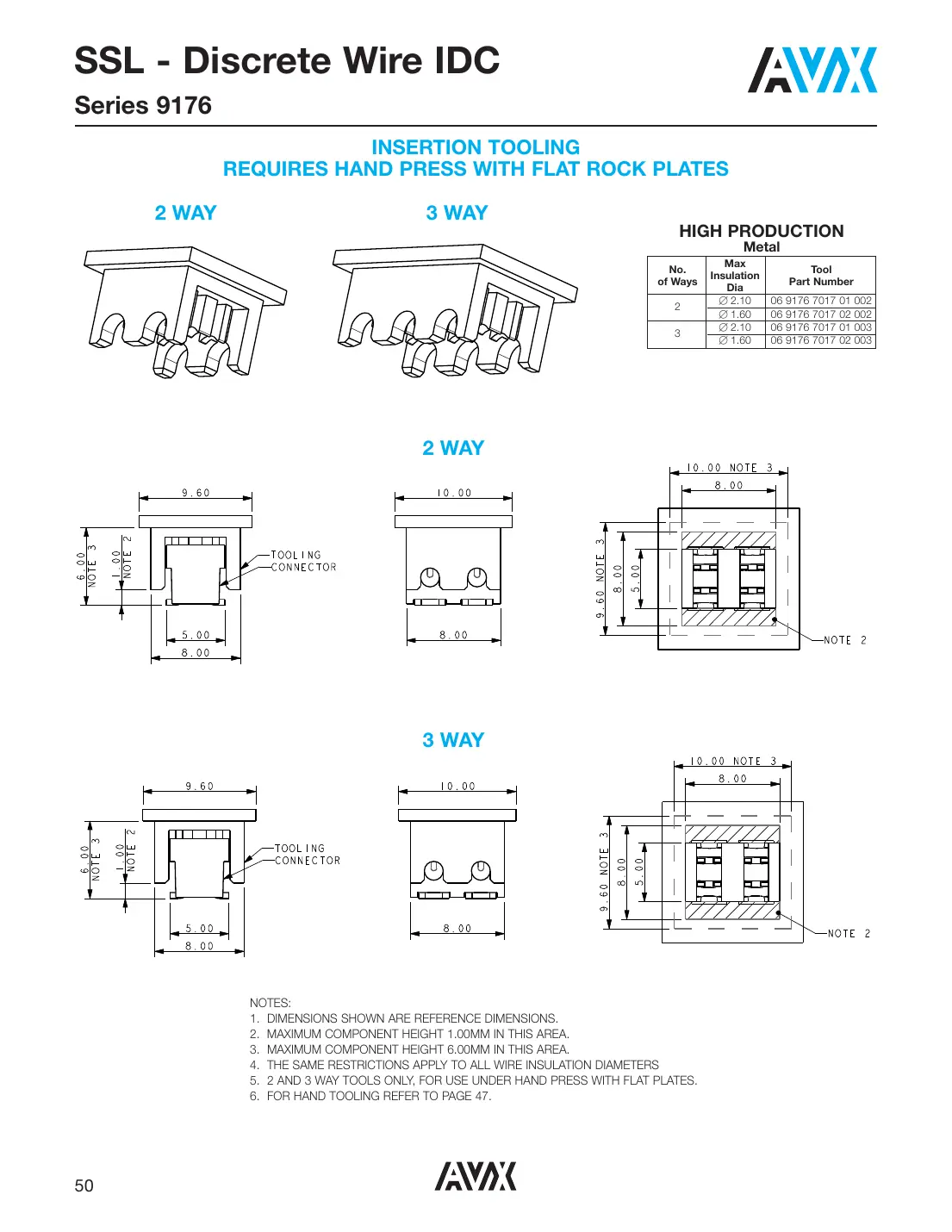 SSL - Discrete Wire IDC

Series 9176

AVX

INSERTION TOOLING
REQUIRES HAND PRESS WITH FLAT ROCK PLATES

2 WAY

3 WAY

HIGH PRODUCTION
Metal

| No. of Ways | Max Insulation Dia | Tool Part Number |
|---|---|---|
| 2 | ∅ 2.10 | 06 9176 7017 01 002 |
|  | ∅ 1.60 | 06 9176 7017 02 002 |
| 3 | ∅ 2.10 | 06 9176 7017 01 003 |
|  | ∅ 1.60 | 06 9176 7017 02 003 |

2 WAY

9.60
6.00 NOTE 3
1.00 NOTE 2
TOOLING
CONNECTOR
5.00
8.00

10.00
8.00

10.00 NOTE 3
8.00
9.60 NOTE 3
8.00
5.00
NOTE 2

3 WAY

9.60
6.00 NOTE 3
1.00 NOTE 2
TOOLING
CONNECTOR
5.00
8.00

10.00
8.00

10.00 NOTE 3
8.00
9.60 NOTE 3
8.00
5.00
NOTE 2

NOTES:
1. DIMENSIONS SHOWN ARE REFERENCE DIMENSIONS.
2. MAXIMUM COMPONENT HEIGHT 1.00MM IN THIS AREA.
3. MAXIMUM COMPONENT HEIGHT 6.00MM IN THIS AREA.
4. THE SAME RESTRICTIONS APPLY TO ALL WIRE INSULATION DIAMETERS
5. 2 AND 3 WAY TOOLS ONLY, FOR USE UNDER HAND PRESS WITH FLAT PLATES.
6. FOR HAND TOOLING REFER TO PAGE 47.

50

AVX