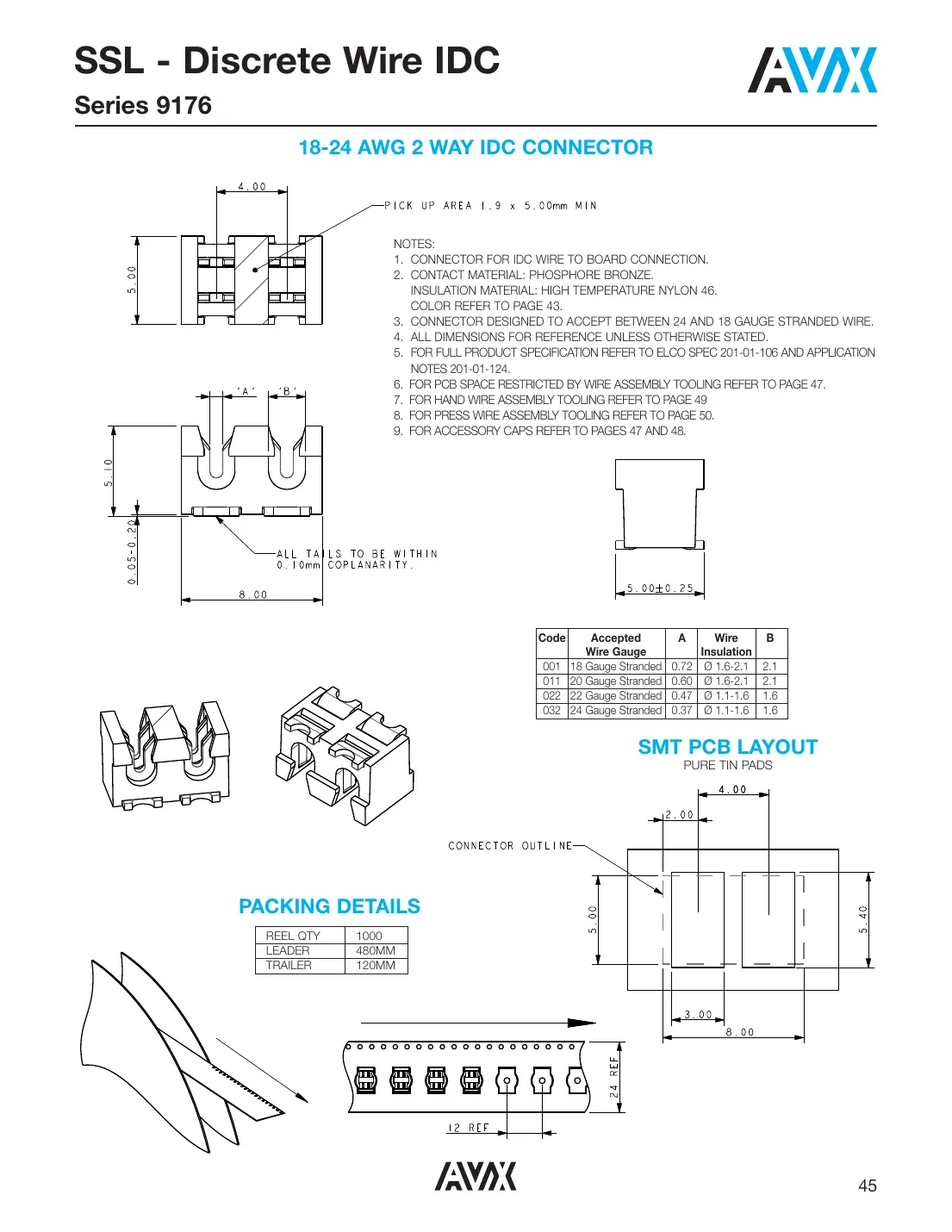 SSL - Discrete Wire IDC

Series 9176

AVX

18-24 AWG 2 WAY IDC CONNECTOR

4.00

PICK UP AREA 1.9 x 5.00mm MIN

5.00

NOTES:
1. CONNECTOR FOR IDC WIRE TO BOARD CONNECTION.
2. CONTACT MATERIAL: PHOSPHORE BRONZE. INSULATION MATERIAL: HIGH TEMPERATURE NYLON 46. COLOR REFER TO PAGE 43.
3. CONNECTOR DESIGNED TO ACCEPT BETWEEN 24 AND 18 GAUGE STRANDED WIRE.
4. ALL DIMENSIONS FOR REFERENCE UNLESS OTHERWISE STATED.
5. FOR FULL PRODUCT SPECIFICATION REFER TO ELCO SPEC 201-01-106 AND APPLICATION NOTES 201-01-124.
6. FOR PCB SPACE RESTRICTED BY WIRE ASSEMBLY TOOLING REFER TO PAGE 47.
7. FOR HAND WIRE ASSEMBLY TOOLING REFER TO PAGE 49
8. FOR PRESS WIRE ASSEMBLY TOOLING REFER TO PAGE 50.
9. FOR ACCESSORY CAPS REFER TO PAGES 47 AND 48.

'A' 'B'

5.10

0.05-0.20

ALL TAILS TO BE WITHIN 0.10mm COPLANARITY.

8.00

5.00±0.25

| Code | Accepted Wire Gauge | A | Wire Insulation | B |
|---|---|---|---|---|
| 001 | 18 Gauge Stranded | 0.72 | Ø 1.6-2.1 | 2.1 |
| 011 | 20 Gauge Stranded | 0.60 | Ø 1.6-2.1 | 2.1 |
| 022 | 22 Gauge Stranded | 0.47 | Ø 1.1-1.6 | 1.6 |
| 032 | 24 Gauge Stranded | 0.37 | Ø 1.1-1.6 | 1.6 |

SMT PCB LAYOUT
PURE TIN PADS

4.00
2.00

CONNECTOR OUTLINE

5.00
5.40

3.00
8.00

PACKING DETAILS

| REEL QTY | 1000 |
|---|---|
| LEADER | 480MM |
| TRAILER | 120MM |

24 REF

12 REF

AVX

45