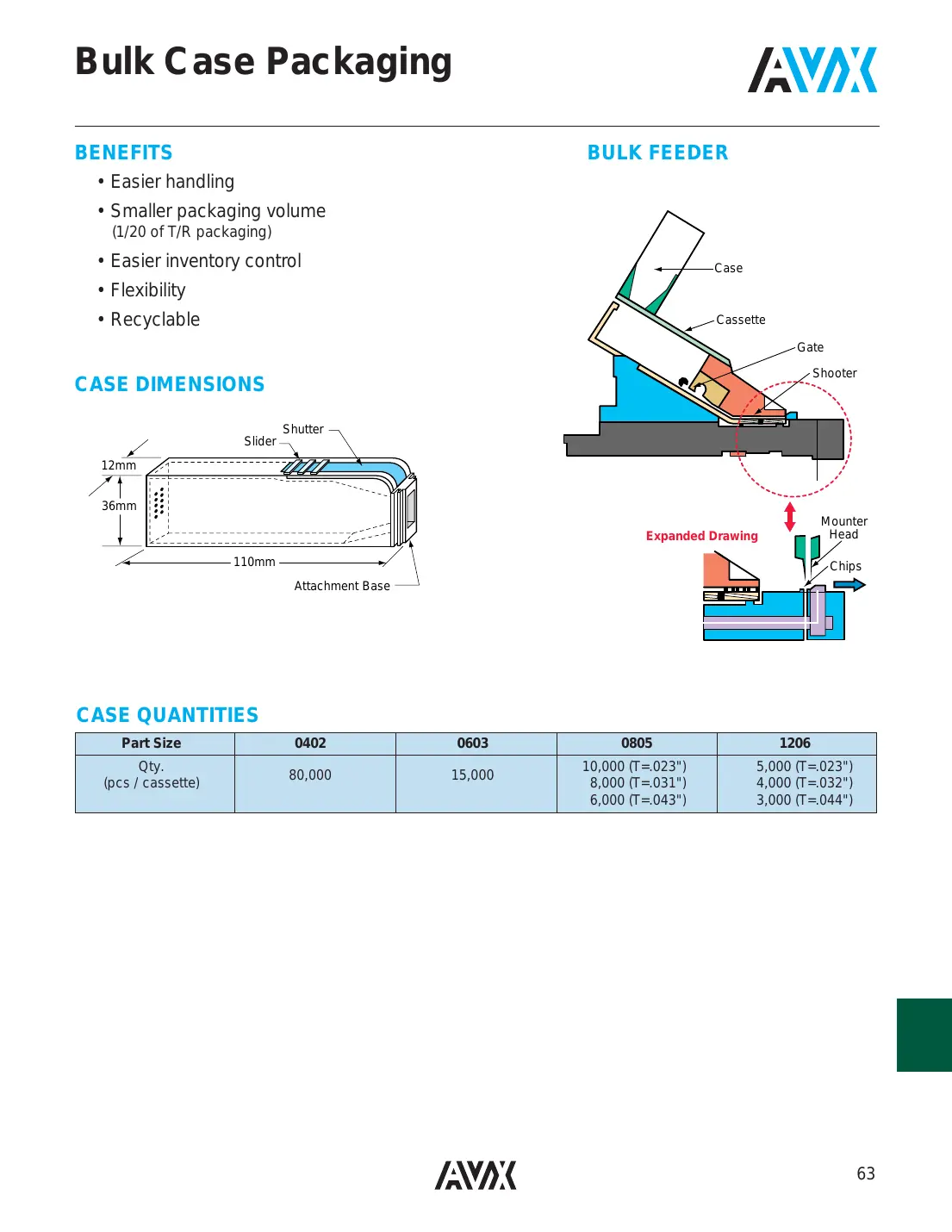 Bulk Case Packaging

AVX

BENEFITS

• Easier handling

• Smaller packaging volume (1/20 of T/R packaging)

• Easier inventory control

• Flexibility

• Recyclable

CASE DIMENSIONS

Shutter

Slider

12mm

36mm

110mm

Attachment Base

BULK FEEDER

Case

Cassette

Gate

Shooter

Expanded Drawing

Mounter Head

Chips

CASE QUANTITIES

| Part Size | 0402 | 0603 | 0805 | 1206 |
|---|---|---|---|---|
| Qty. (pcs / cassette) | 80,000 | 15,000 | 10,000 (T=.023") 8,000 (T=.031") 6,000 (T=.043") | 5,000 (T=.023") 4,000 (T=.032") 3,000 (T=.044") |

AVX

63